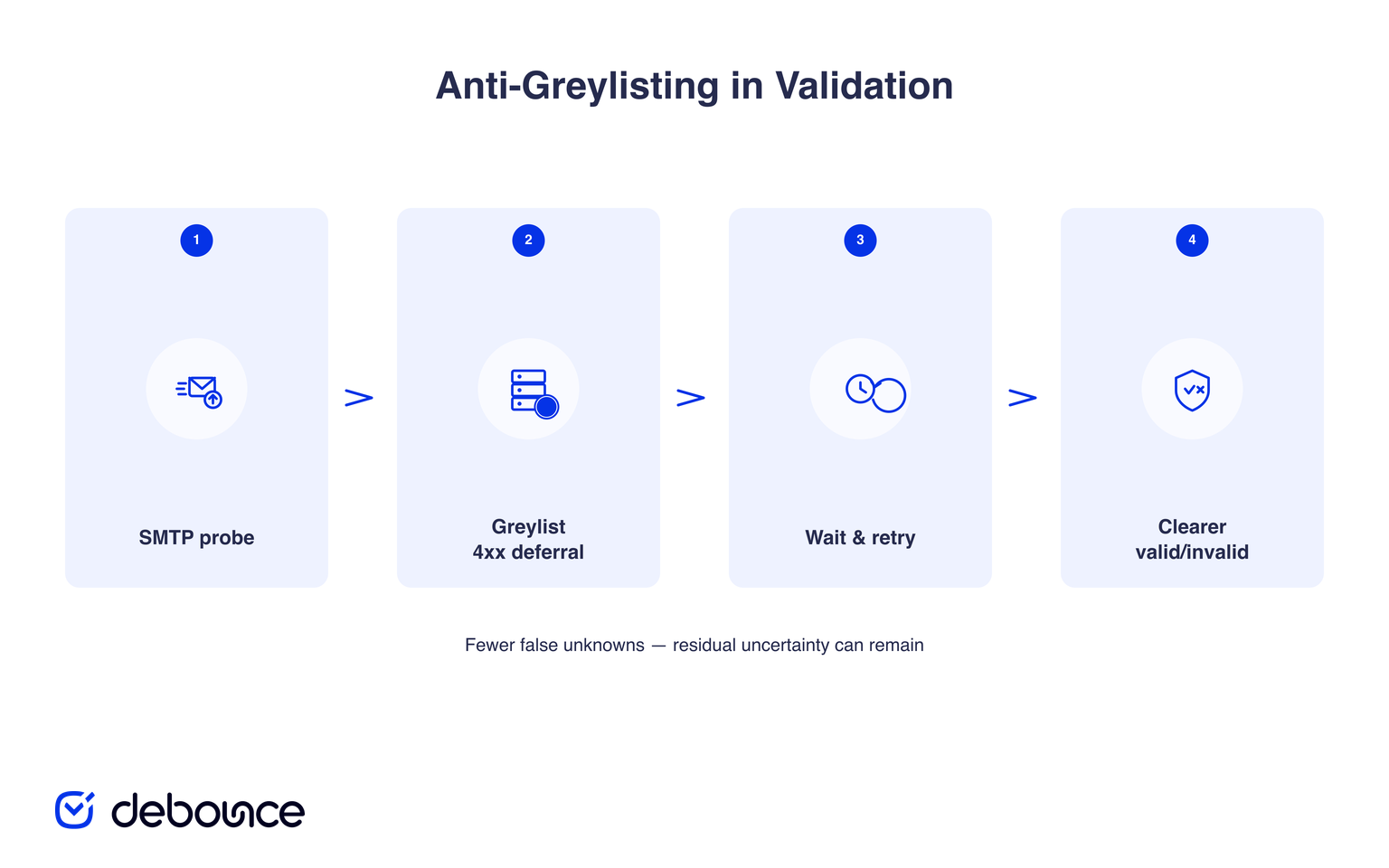 Anti-Greylisting in Validation

1

SMTP probe

>

2

Greylist
4xx deferral

>

3

Wait & retry

>

4

Clearer
valid/invalid

Fewer false unknowns — residual uncertainty can remain

debounce